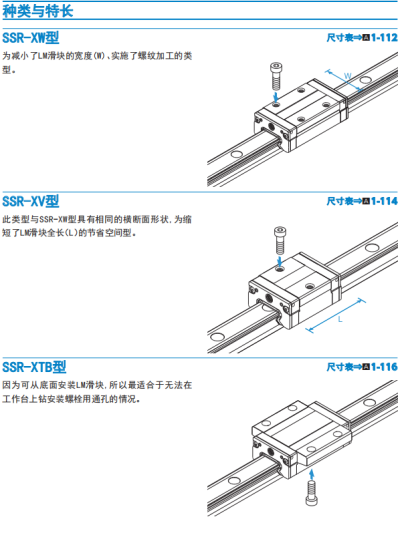 种类与特长

SSR-XW型

尺寸表⇒A1-112

为减小了LM滑块的宽度(W)、实施了螺纹加工的类型。

W

SSR-XV型

尺寸表⇒A1-114

此类型与SSR-XW型具有相同的横断面形状，为缩短了LM滑块全长(L)的节省空间型。

L

SSR-XTB型

尺寸表⇒A1-116

因为可从底面安装LM滑块，所以最适合于无法在工作台上钻安装螺栓用通孔的情况。