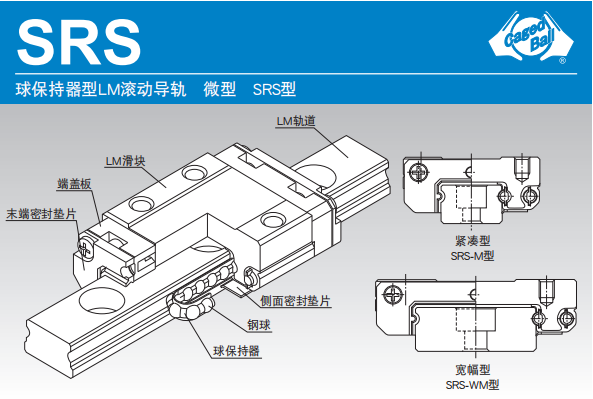 SRS

Caged Ball ®

球保持器型LM滚动导轨　微型　SRS型

LM轨道

LM滑块

端盖板

末端密封垫片

侧面密封垫片

钢球

球保持器

紧凑型
SRS-M型

宽幅型
SRS-WM型