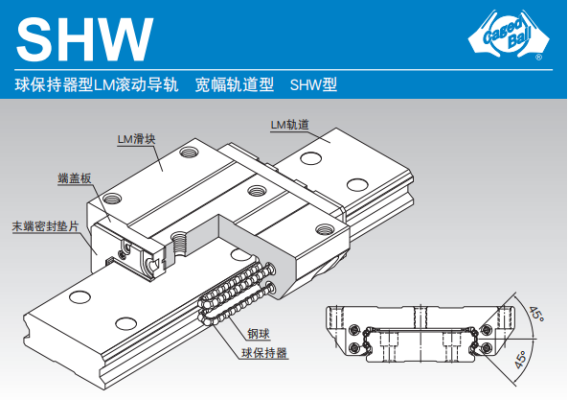 SHW

Caged Ball ®

球保持器型LM滚动导轨　宽幅轨道型　SHW型

LM轨道

LM滑块

端盖板

末端密封垫片

钢球

球保持器

45°

45°