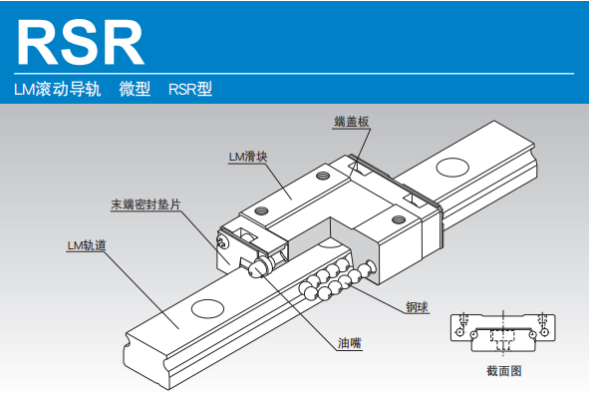 RSR

LM滚动导轨　微型　RSR型

端盖板

LM滑块

末端密封垫片

LM轨道

钢球

油嘴

截面图