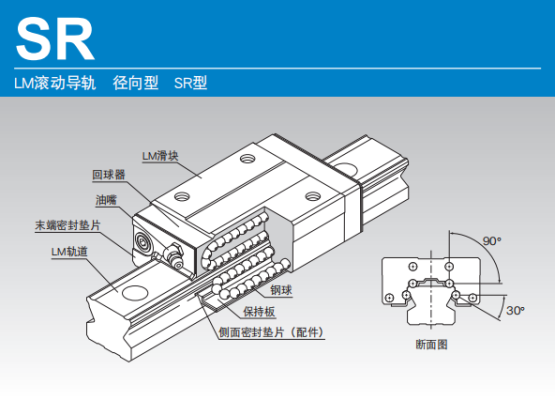 SR

LM滚动导轨　径向型　SR型

LM滑块

回球器

油嘴

末端密封垫片

LM轨道

钢球

保持板

侧面密封垫片（配件）

90°

30°

断面图