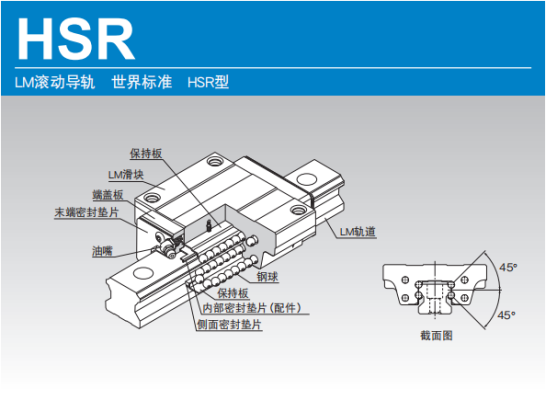 HSR

LM滚动导轨　世界标准　HSR型

保持板
LM滑块
端盖板
末端密封垫片
油嘴
LM轨道
钢球
保持板
内部密封垫片(配件)
侧面密封垫片

45°
45°
截面图