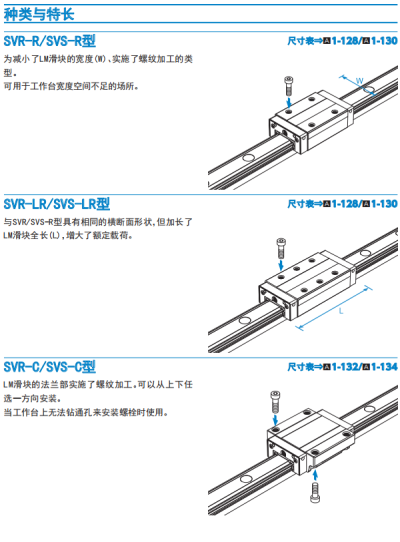 种类与特长

SVR-R/SVS-R型

尺寸表⇒A1-128/A1-130

为减小了LM滑块的宽度(W)、实施了螺纹加工的类型。
可用于工作台宽度空间不足的场所。

W

SVR-LR/SVS-LR型

尺寸表⇒A1-128/A1-130

与SVR/SVS-R型具有相同的横断面形状,但加长了LM滑块全长(L),增大了额定载荷。

L

SVR-C/SVS-C型

尺寸表⇒A1-132/A1-134

LM滑块的法兰部实施了螺纹加工。可以从上下任选一方向安装。
当工作台上无法钻通孔来安装螺栓时使用。